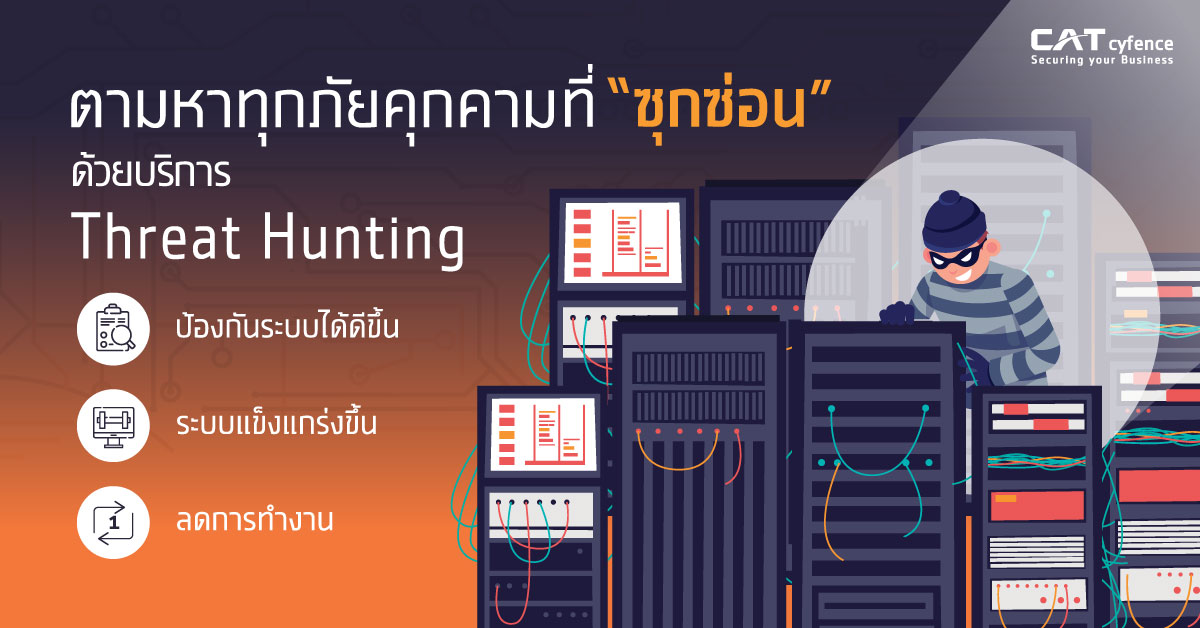 CAT cyfence
Securing your Business

ตามหาทุกภัยคุกคามที่ "ซุกซ่อน"
ด้วยบริการ
Threat Hunting

ป้องกันระบบได้ดีขึ้น

ระบบแข็งแกร่งขึ้น

1

ลดการทำงาน