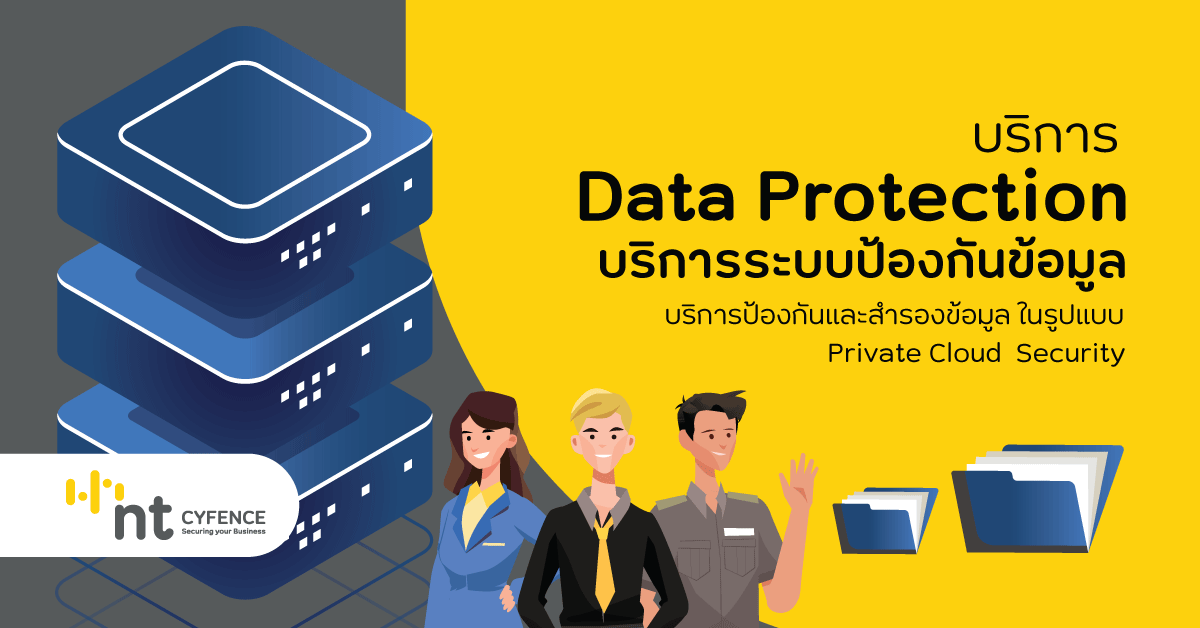 บริการ
Data Protection
บริการระบบป้องกันข้อมูล
บริการป้องกันและสำรองข้อมูล ในรูปแบบ
Private Cloud Security

nt CYFENCE
Securing your Business