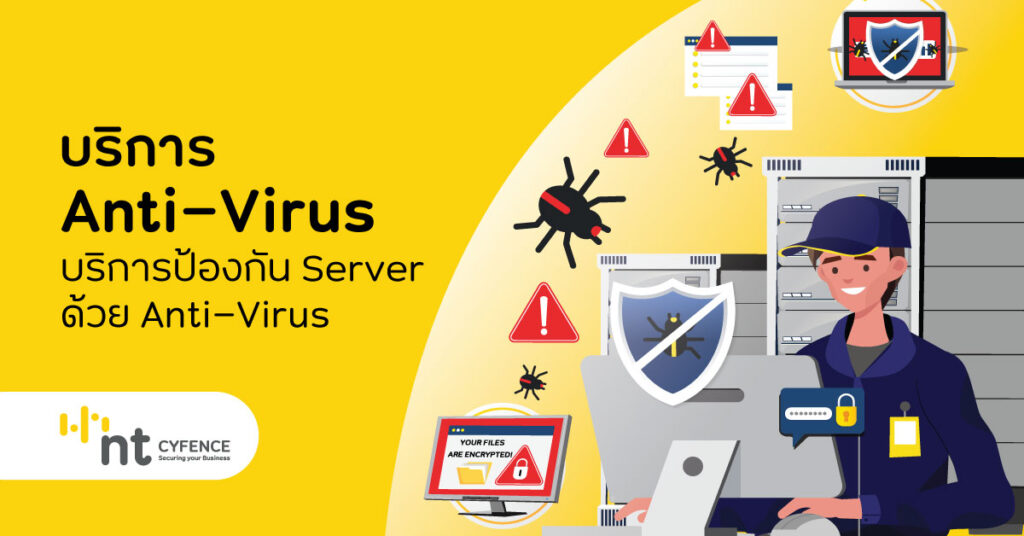 บริการ
Anti-Virus
บริการป้องกัน Server
ด้วย Anti-Virus

nt CYFENCE
Securing your Business

YOUR FILES
ARE ENCRYPTED!