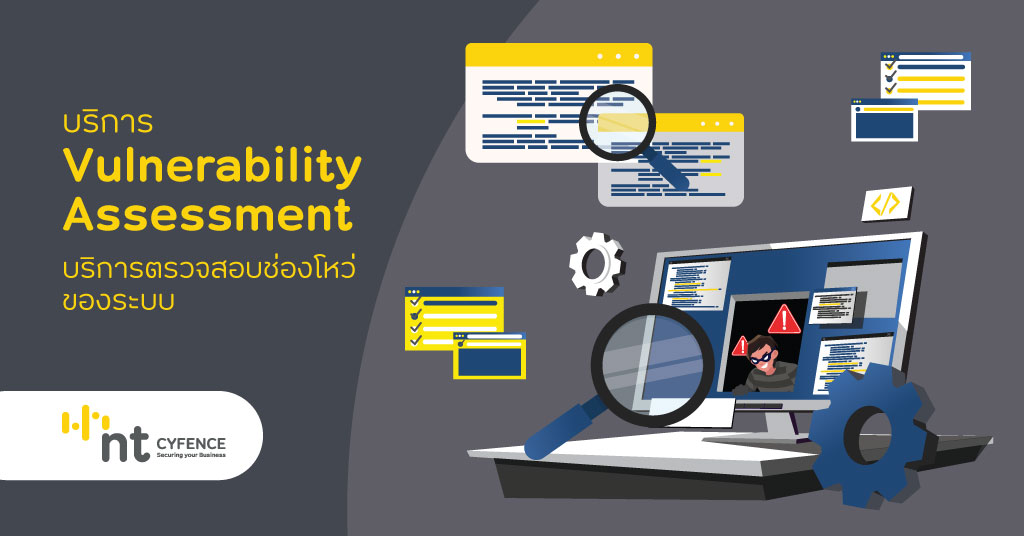 บริการ
Vulnerability Assessment
บริการตรวจสอบช่องโหว่ของระบบ

nt CYFENCE
Securing your Business

</>