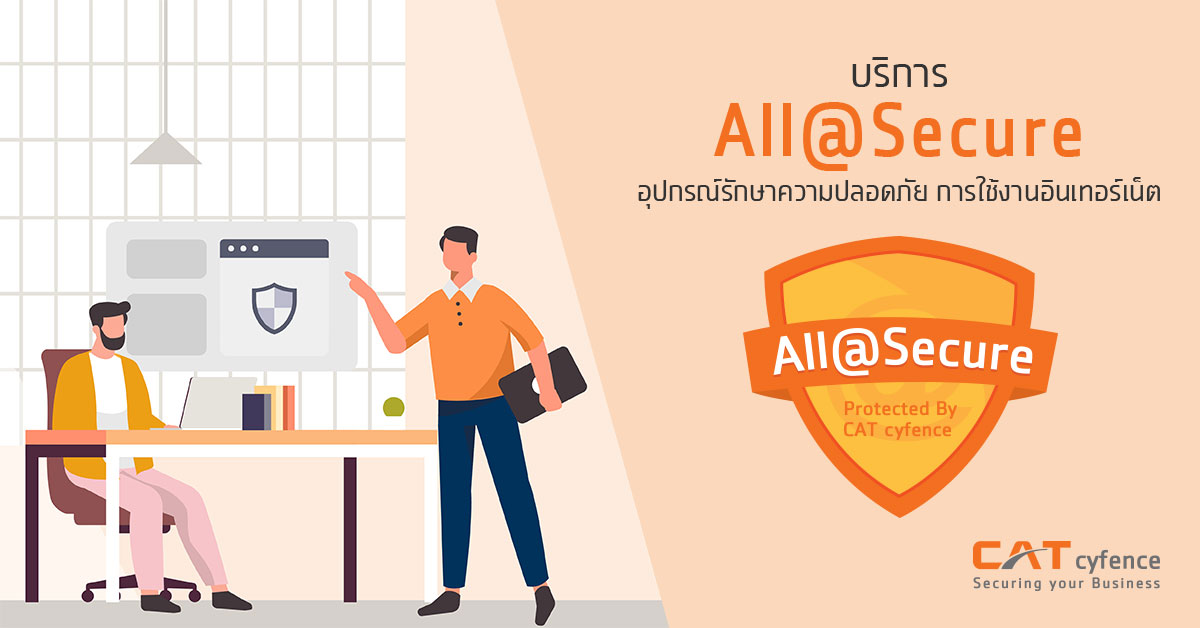 บริการ
All@Secure
อุปกรณ์รักษาความปลอดภัย การใช้งานอินเทอร์เน็ต

All@Secure
Protected By
CAT cyfence

CAT cyfence
Securing your Business