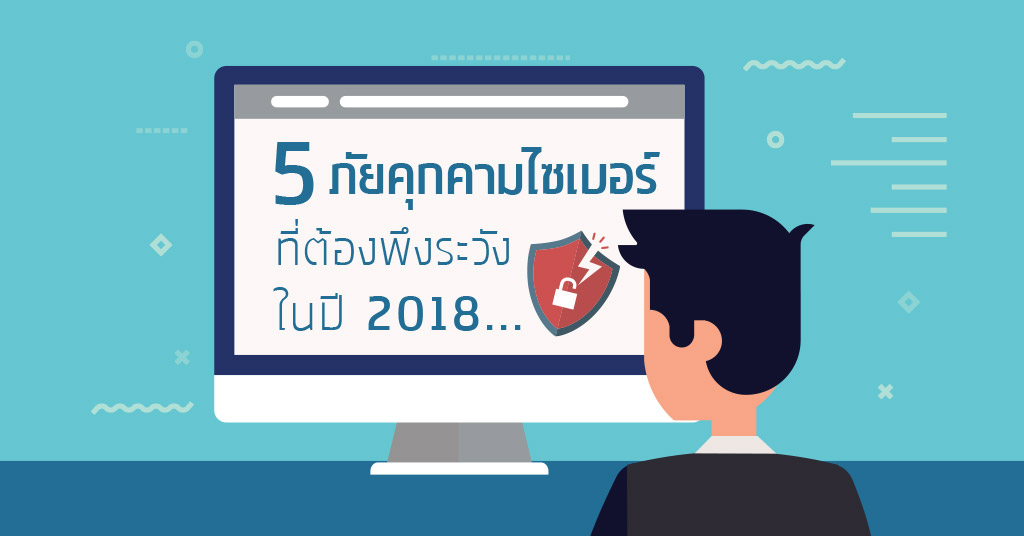 5 ภัยคุกคามไซเบอร์
ที่ต้องพึงระวัง
ในปี 2018...