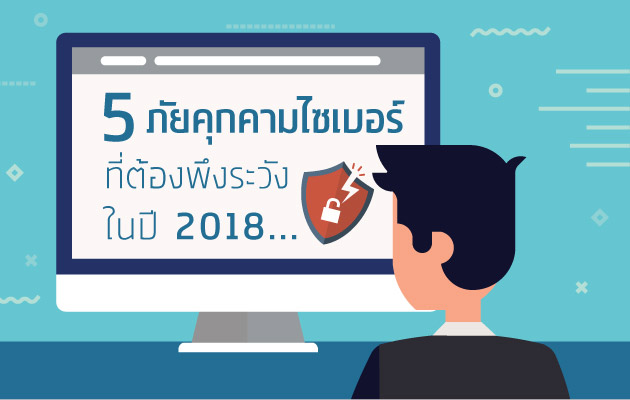 5 ภัยคุกคามไซเบอร์
ที่ต้องพึงระวัง
ในปี 2018...