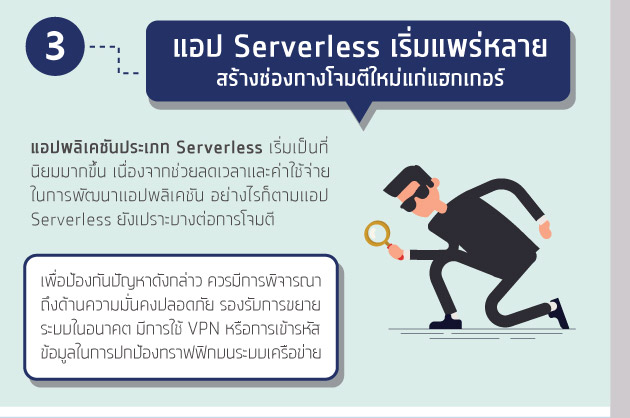 3

แอป Serverless เริ่มแพร่หลาย
สร้างช่องทางโจมตีใหม่แก่แฮกเกอร์

แอปพลิเคชันประเภท Serverless เริ่มเป็นที่นิยมมากขึ้น เนื่องจากช่วยลดเวลาและค่าใช้จ่ายในการพัฒนาแอปพลิเคชัน อย่างไรก็ตามแอป Serverless ยังเปราะบางต่อการโจมตี

เพื่อป้องกันปัญหาดังกล่าว ควรมีการพิจารณาถึงด้านความมั่นคงปลอดภัย รองรับการขยายระบบในอนาคต มีการใช้ VPN หรือการเข้ารหัสข้อมูลในการปกป้องทราฟฟิกบนระบบเครือข่าย